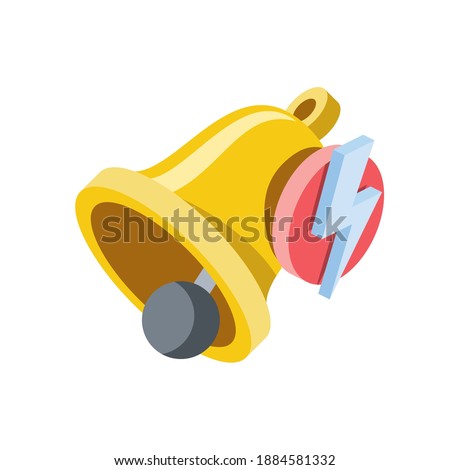 shutterstock

www.shutterstock.com · 1884581332