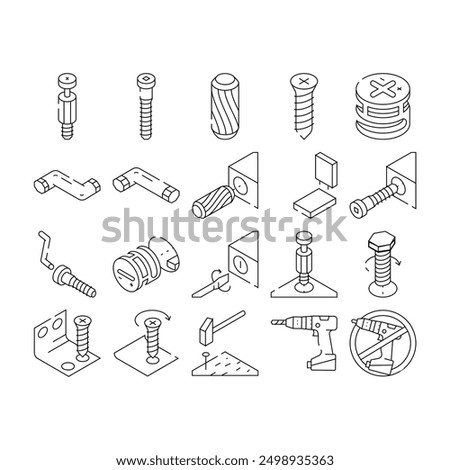 shutterstock

www.shutterstock.com · 2498935363