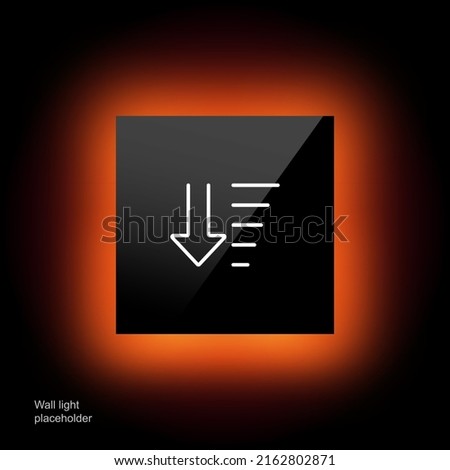 shutterstock

Wall light placeholder

www.shutterstock.com · 2162802871