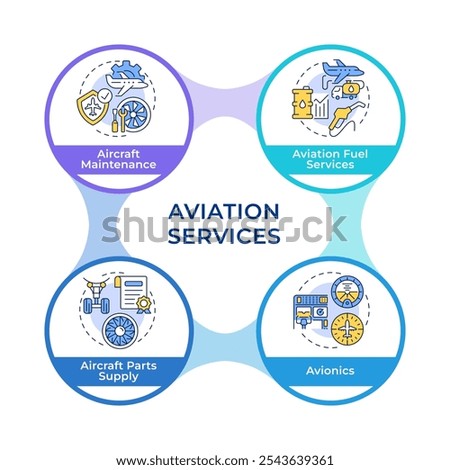 Aircraft Maintenance

Aviation Fuel Services

AVIATION SERVICES

shutterstock

Aircraft Parts Supply

Avionics

www.shutterstock.com · 2543639361