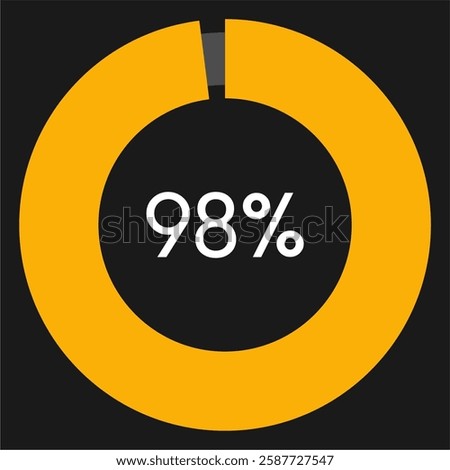 98%

shutterstock

www.shutterstock.com · 2587727547