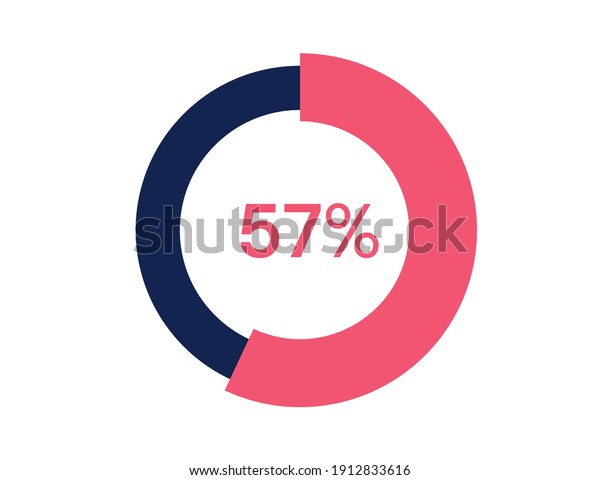 57%

shutterstock

www.shutterstock.com · 1912833616