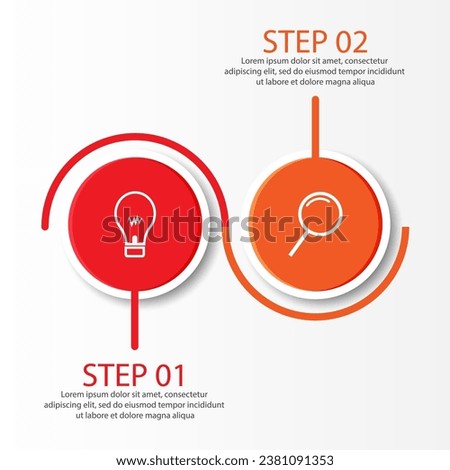 STEP 02
Lorem ipsum dolor sit amet, consectetur adipiscing elit, sed do eiusmod tempor incididunt ut labore et dolore magna aliqua

shutterstock

STEP 01
Lorem ipsum dolor sit amet, consectetur adipiscing elit, sed do eiusmod tempor incididunt ut labore et dolore magna aliqua

www.shutterstock.com · 2381091353