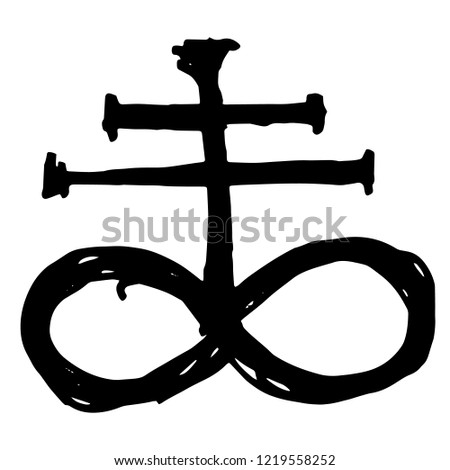 shutterstock

www.shutterstock.com · 1219558252