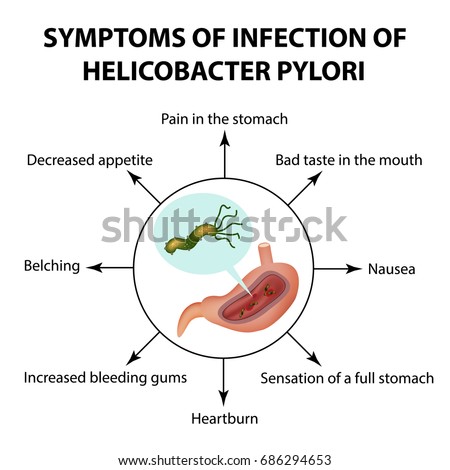 SYMPTOMS OF INFECTION OF HELICOBACTER PYLORI

Pain in the stomach

Decreased appetite

Bad taste in the mouth

shutterstock

Belching

Nausea

Increased bleeding gums

Sensation of a full stomach

Heartburn

www.shutterstock.com · 686294653