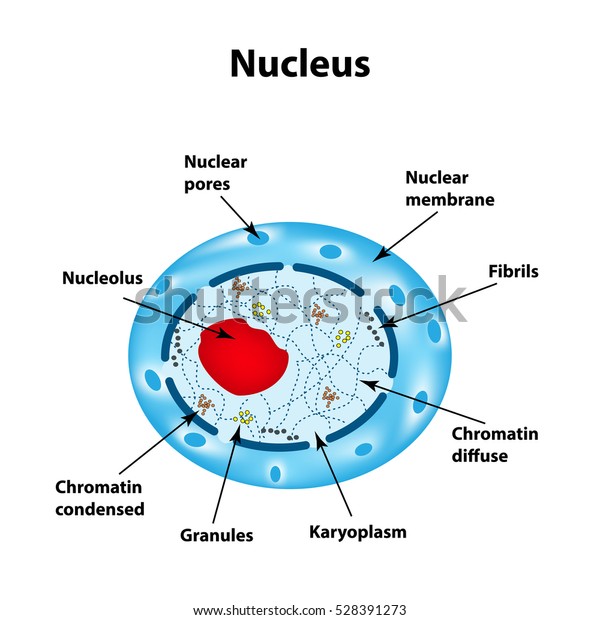 Nucleus

Nuclear pores

Nuclear membrane

Nucleolus

shutterstock

Fibrils

Chromatin diffuse

Chromatin condensed

Granules

Karyoplasm

www.shutterstock.com · 528391273