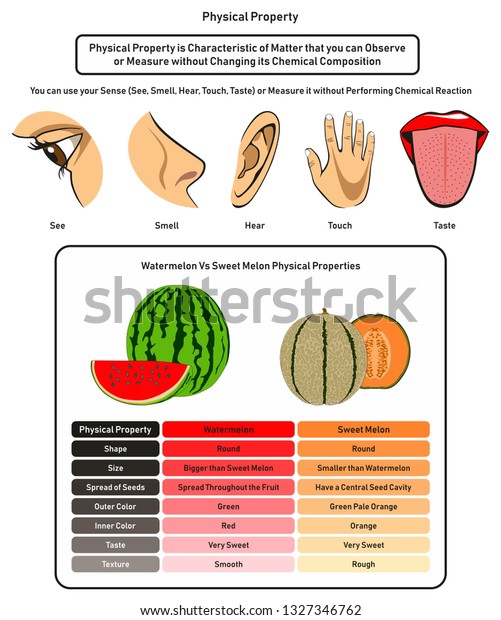 Physical Property

Physical Property is Characteristic of Matter that you can Observe or Measure without Changing its Chemical Composition

You can use your Sense (See, Smell, Hear, Touch, Taste) or Measure it without Performing Chemical Reaction

See

Smell

Hear

Touch

Taste

Watermelon Vs Sweet Melon Physical Properties

shutterstock

| Physical Property | Watermelon | Sweet Melon |
|---|---|---|
| Shape | Round | Round |
| Size | Bigger than Sweet Melon | Smaller than Watermelon |
| Spread of Seeds | Spread Throughout the Fruit | Have a Central Seed Cavity |
| Outer Color | Green | Green Pale Orange |
| Inner Color | Red | Orange |
| Taste | Very Sweet | Very Sweet |
| Texture | Smooth | Rough |

www.shutterstock.com · 1327346762