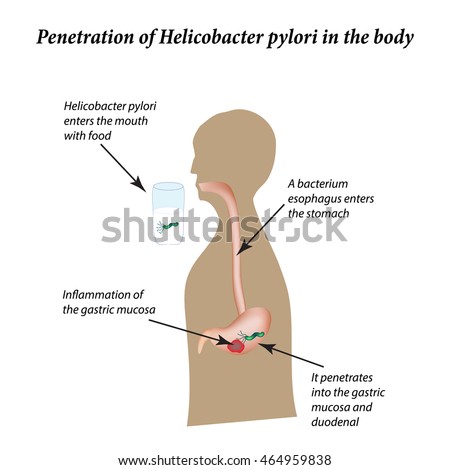 Penetration of Helicobacter pylori in the body

Helicobacter pylori enters the mouth with food

A bacterium esophagus enters the stomach

shutterstock

Inflammation of the gastric mucosa

It penetrates into the gastric mucosa and duodenal

www.shutterstock.com · 464959838