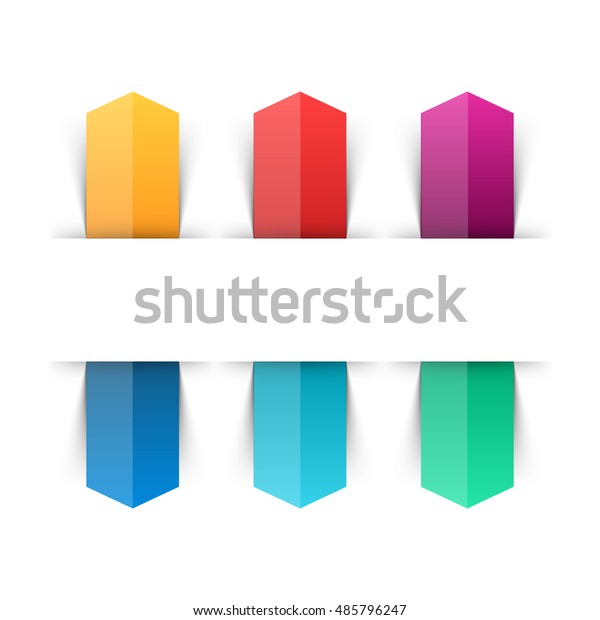 shutterstock

www.shutterstock.com · 485796247