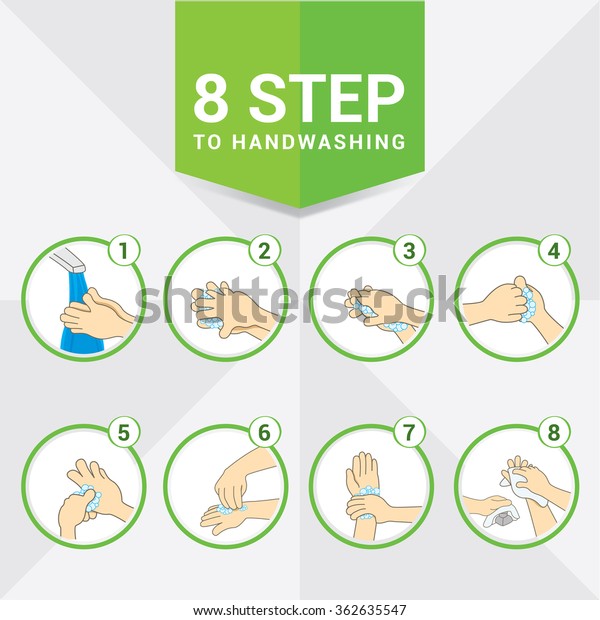 8 STEP
TO HANDWASHING

1
2
3
4
shutterstock
5
6
7
8

www.shutterstock.com · 362635547