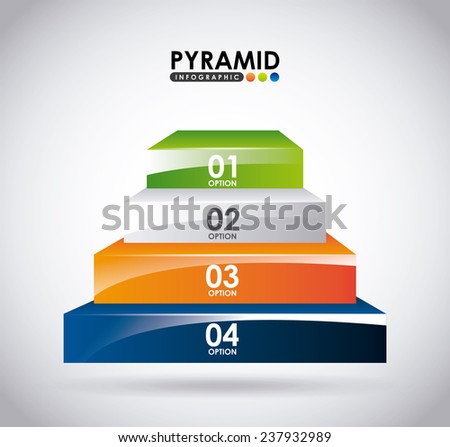 PYRAMID
INFOGRAPHIC

01
OPTION

shutterstock

02
OPTION

03
OPTION

04
OPTION

www.shutterstock.com · 237932989