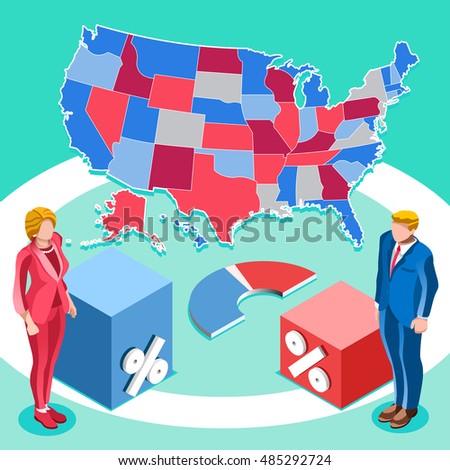 shutterstock

%

%

www.shutterstock.com · 485292724