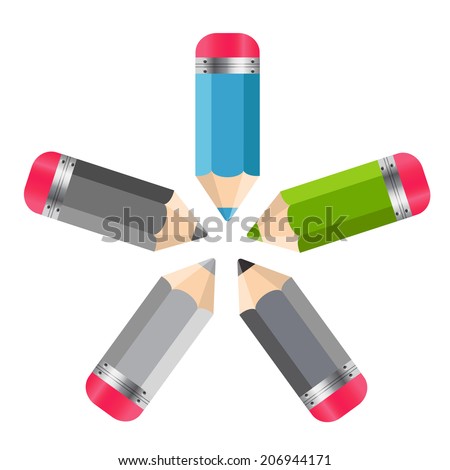 shutterstock

www.shutterstock.com · 206944171