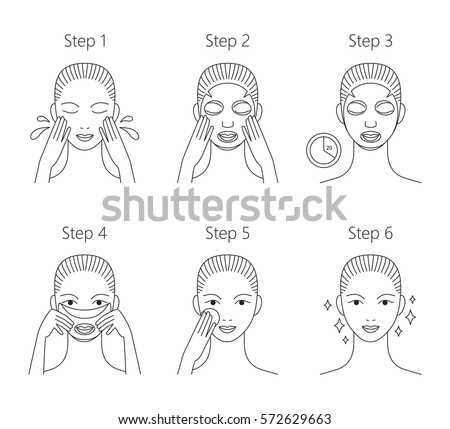 Step 1

Step 2

Step 3

20

shutterstock

Step 4

Step 5

Step 6

www.shutterstock.com · 572629663