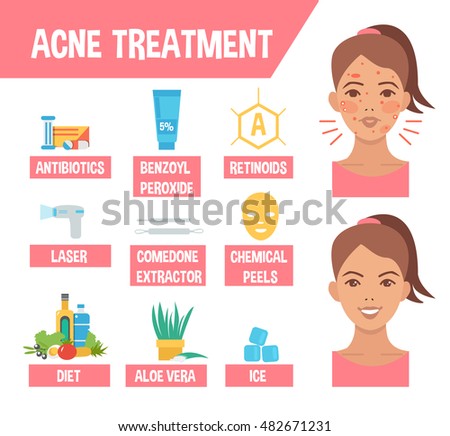 ACNE TREATMENT

5%

A

ANTIBIOTICS

BENZOYL PEROXIDE

RETINOIDS

shutterstock

LASER

COMEDONE EXTRACTOR

CHEMICAL PEELS

DIET

ALOE VERA

ICE

www.shutterstock.com · 482671231