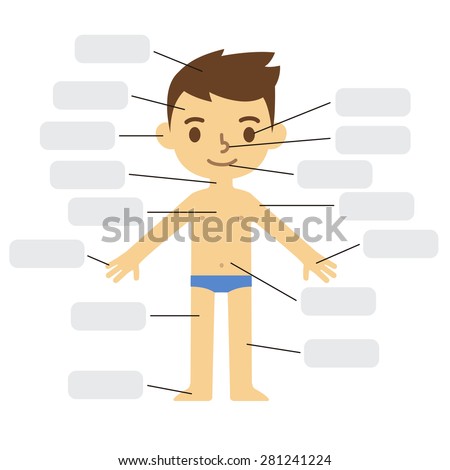 shutterstock

www.shutterstock.com · 281241224