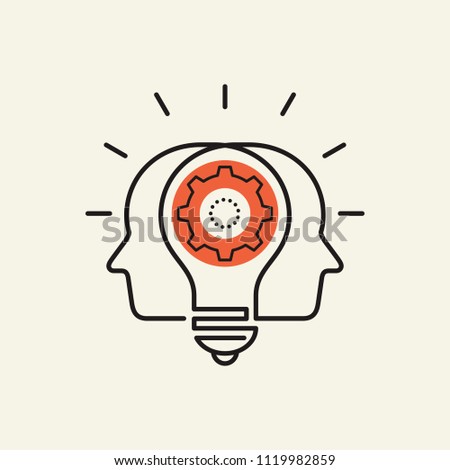 shutterstock

www.shutterstock.com · 1119982859