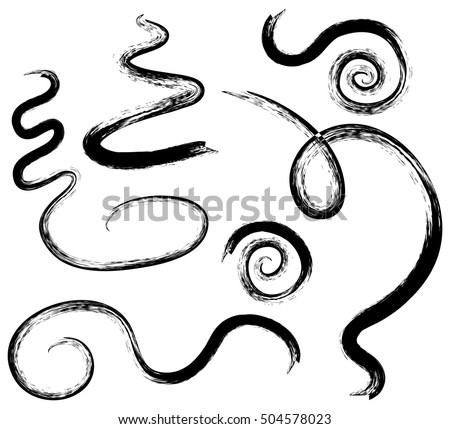 shutterstock

www.shutterstock.com · 504578023