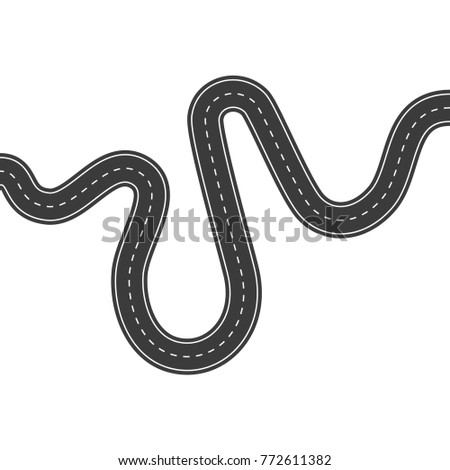 shutterstock

www.shutterstock.com · 772611382