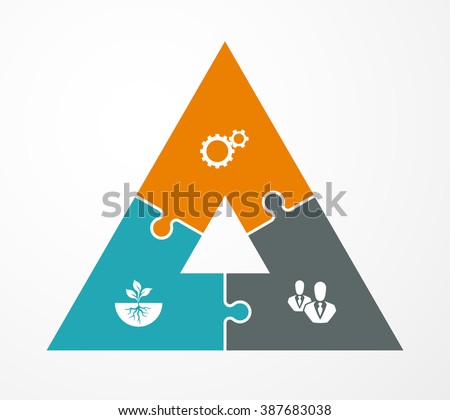 shutterstock

www.shutterstock.com · 387683038