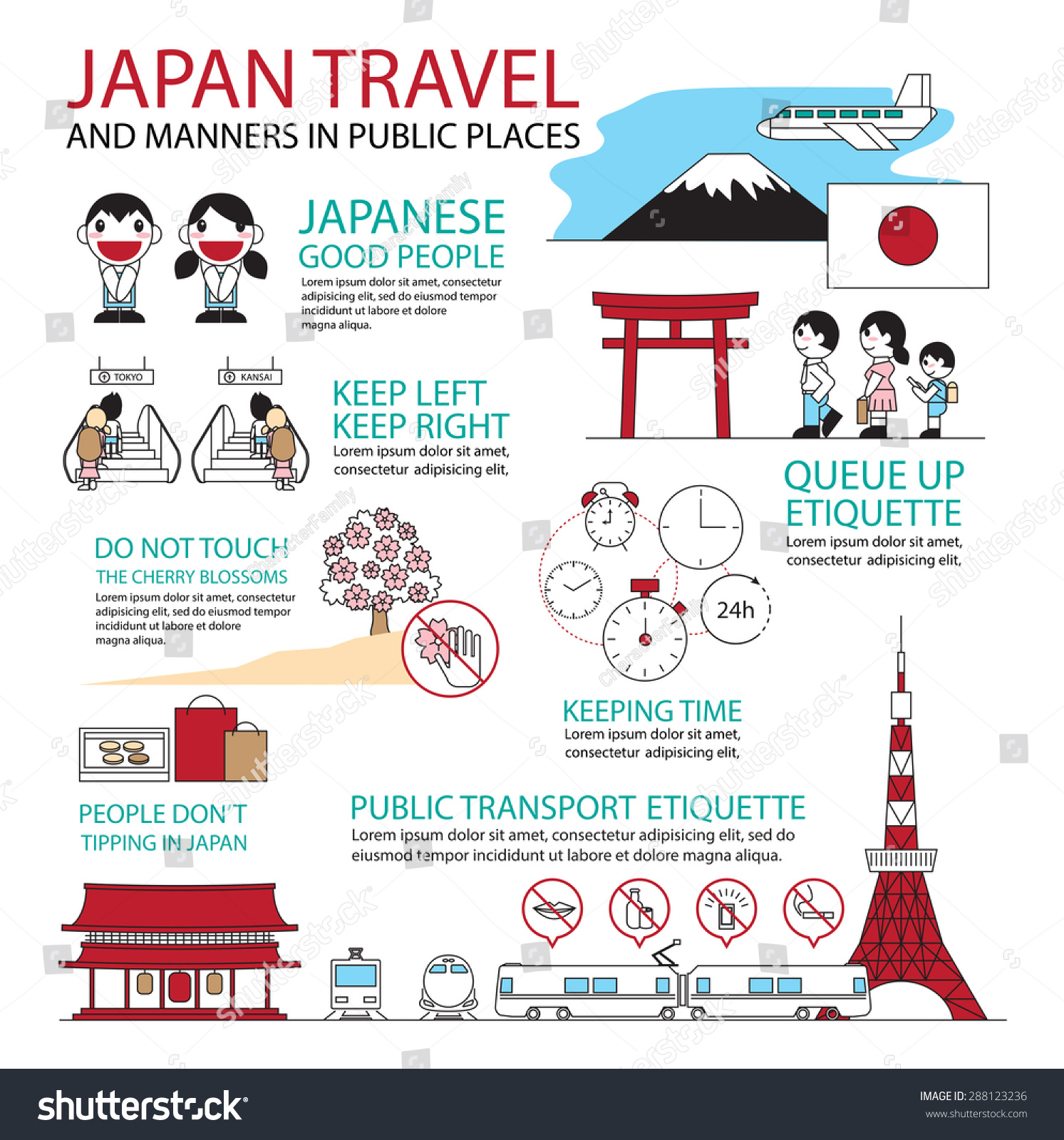 JAPAN TRAVEL
AND MANNERS IN PUBLIC PLACES

JAPANESE
GOOD PEOPLE
Lorem ipsum dolor sit amet, consectetur adipisicing elit, sed do eiusmod tempor incididunt ut labore et dolore magna aliqua.

TOKYO
KANSAI

KEEP LEFT
KEEP RIGHT
Lorem ipsum dolor sit amet, consectetur adipisicing elit,

QUEUE UP
ETIQUETTE
Lorem ipsum dolor sit amet, consectetur adipisicing elit,

DO NOT TOUCH
THE CHERRY BLOSSOMS
Lorem ipsum dolor sit amet, consectetur adipisicing elit, sed do eiusmod tempor incididunt ut labore et dolore magna aliqua.

24h

KEEPING TIME
Lorem ipsum dolor sit amet, consectetur adipisicing elit,

PEOPLE DON'T
TIPPING IN JAPAN

PUBLIC TRANSPORT ETIQUETTE
Lorem ipsum dolor sit amet, consectetur adipisicing elit, sed do eiusmod tempor incididunt ut labore et dolore magna aliqua.

shutterstock
IMAGE ID: 288123236
www.shutterstock.com