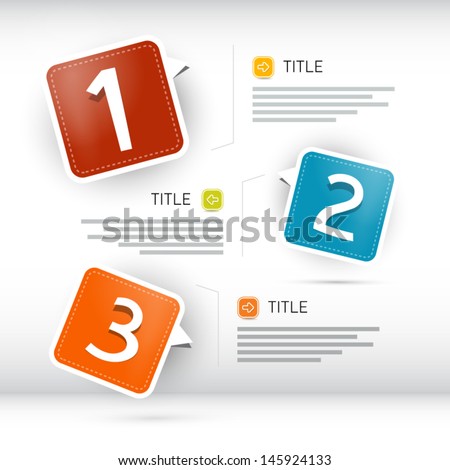 1

TITLE

TITLE

2

shutterstock

3

TITLE

www.shutterstock.com · 145924133