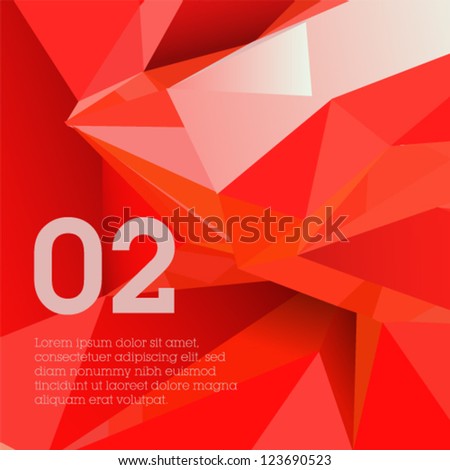 shutterstock

02

Lorem ipsum dolor sit amet, consectetuer adipiscing elit, sed diam nonummy nibh euismod tincidunt ut laoreet dolore magna aliquam erat volutpat.

www.shutterstock.com · 123690523