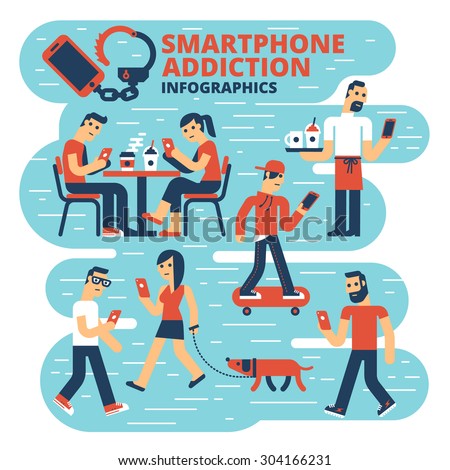 SMARTPHONE ADDICTION
INFOGRAPHICS

shutterstock

www.shutterstock.com · 304166231