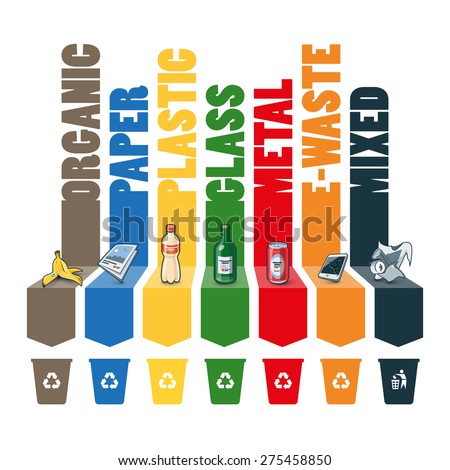 ORGANIC
PAPER
PLASTIC
GLASS
METAL
E-WASTE
MIXED

shutterstock

www.shutterstock.com · 275458850