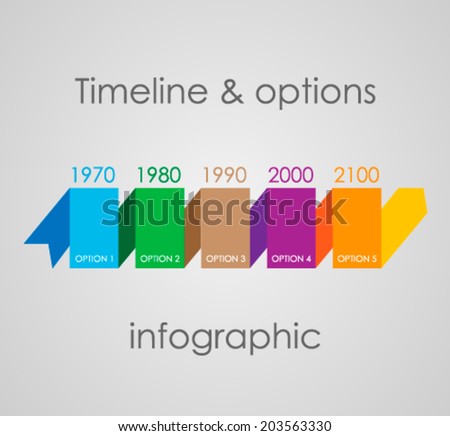 Timeline & options

1970 1980 1990 2000 2100

shutterstock

OPTION 1 OPTION 2 OPTION 3 OPTION 4 OPTION 5

infographic

www.shutterstock.com · 203563330