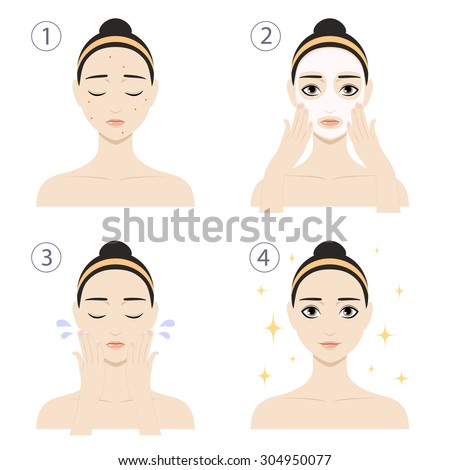 1

2

shutterstock

3

4

www.shutterstock.com · 304950077