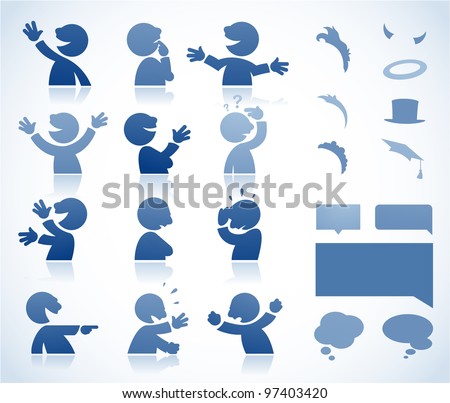 ? ?

shutterstock

www.shutterstock.com · 97403420