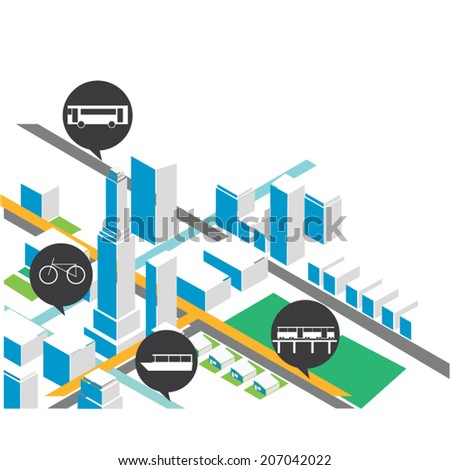 shutterstock

www.shutterstock.com · 207042022