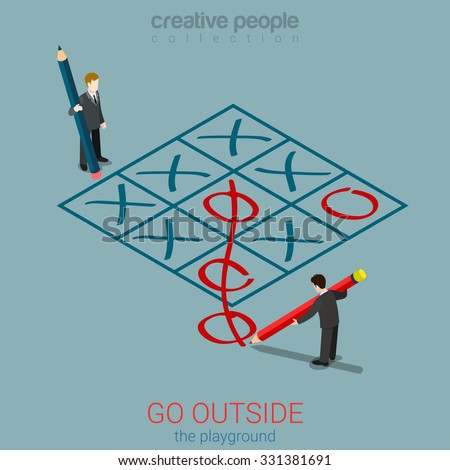 creative people
collection

shutterstock

GO OUTSIDE
the playground

www.shutterstock.com · 331381691