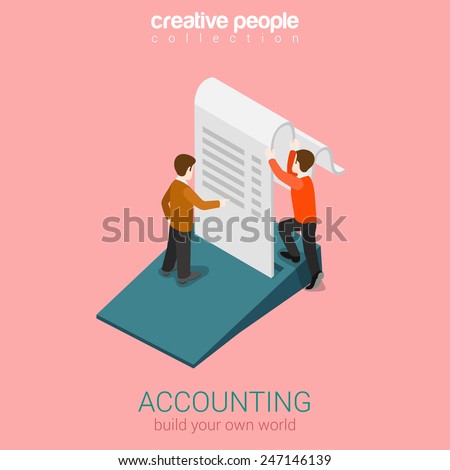 creative people
collection

shutterstock

ACCOUNTING
build your own world

www.shutterstock.com · 247146139