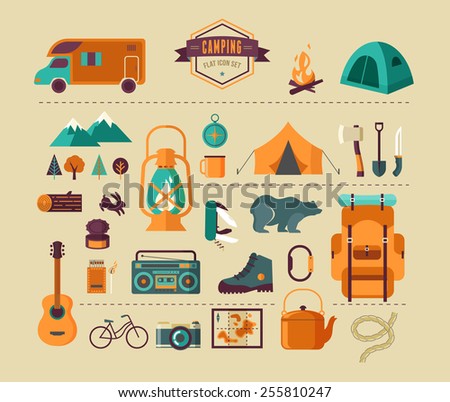 CAMPING
FLAT ICON SET

shutterstock

www.shutterstock.com · 255810247