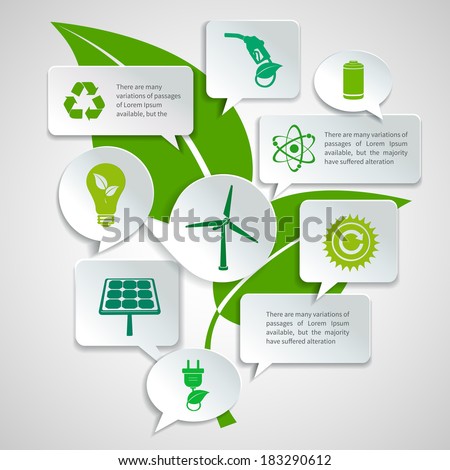 There are many variations of passages of Lorem Ipsum available, but the

There are many variations of passages of Lorem Ipsum available, but the majority have suffered alteration

shutterstock

There are many variations of passages of Lorem Ipsum available, but the majority have suffered alteration

www.shutterstock.com · 183290612