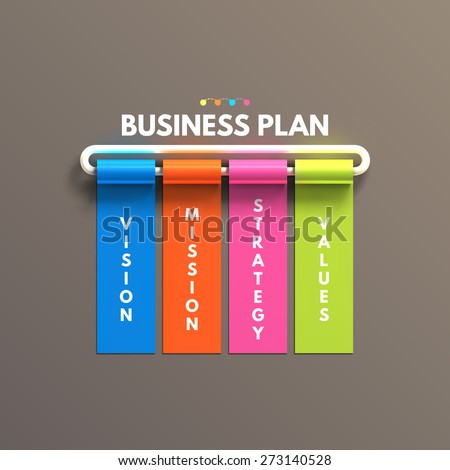 BUSINESS PLAN

VISION

MISSION

STRATEGY

VALUES

shutterstock

www.shutterstock.com · 273140528