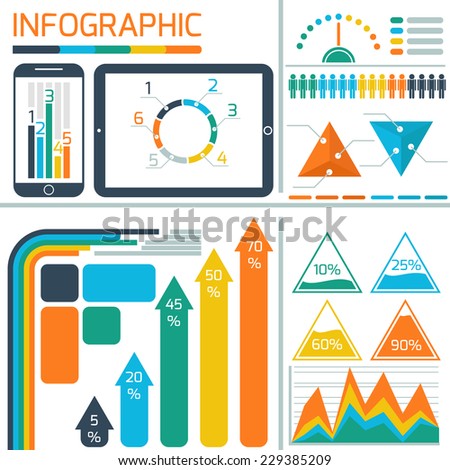 INFOGRAPHIC

1 2 3 4 5

1 2 3 4 5 6

shutterstock

5 %

20 %

45 %

50 %

70 %

10%

25%

60%

90%

www.shutterstock.com · 229385209