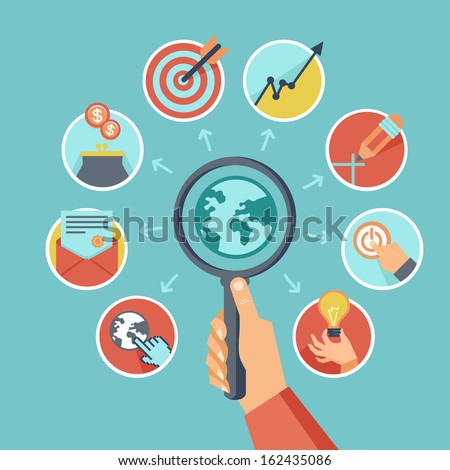 $
$
shutterstock
www.shutterstock.com · 162435086