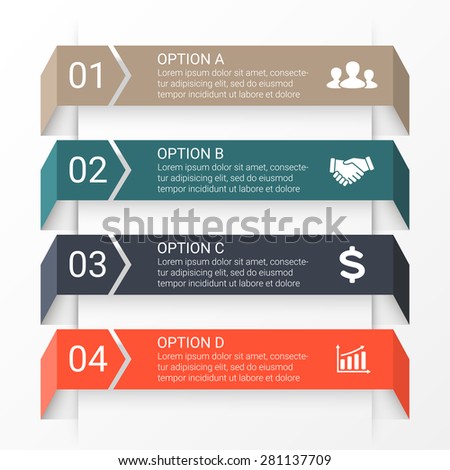 01
OPTION A
Lorem ipsum dolor sit amet, consectetur adipisicing elit, sed do eiusmod tempor incididunt ut labore et dolore

02
OPTION B
Lorem ipsum dolor sit amet, consectetur adipisicing elit, sed do eiusmod tempor incididunt ut labore et dolore

shutterstock

03
OPTION C
Lorem ipsum dolor sit amet, consectetur adipisicing elit, sed do eiusmod tempor incididunt ut labore et dolore

$

04
OPTION D
Lorem ipsum dolor sit amet, consectetur adipisicing elit, sed do eiusmod tempor incididunt ut labore et dolore

www.shutterstock.com · 281137709