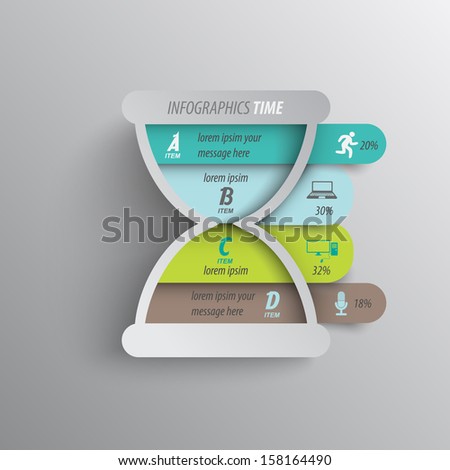 INFOGRAPHICS TIME

A ITEM lorem ipsim your message here

20%

lorem ipsim B ITEM

30%

shutterstock

C ITEM lorem ipsim

32%

lorem ipsim your message here D ITEM

18%

www.shutterstock.com · 158164490