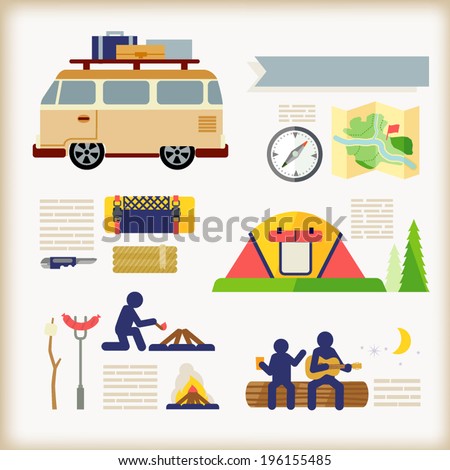 shutterstock

www.shutterstock.com · 196155485