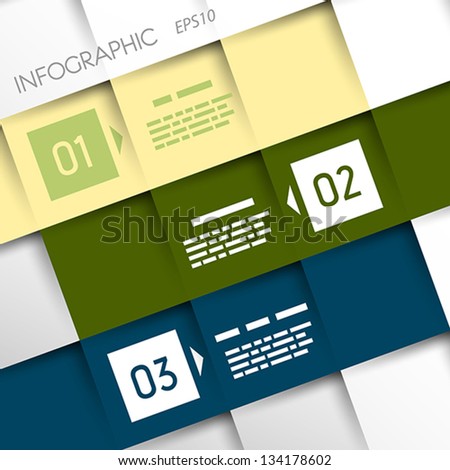 INFOGRAPHIC EPS10

01

02

shutterstock

03

www.shutterstock.com · 134178602